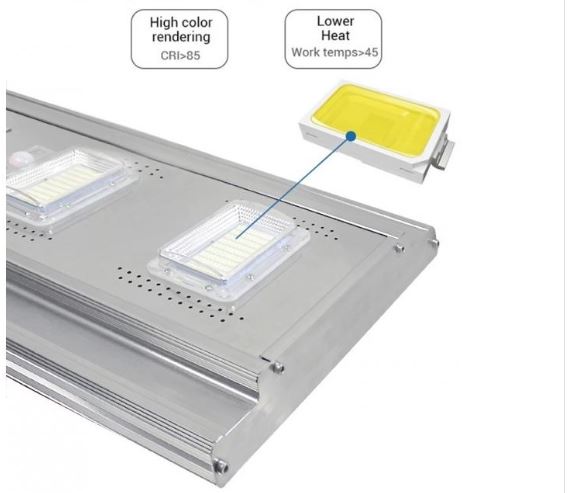 High color rendering
CRI>85

Lower Heat
Work temps>45